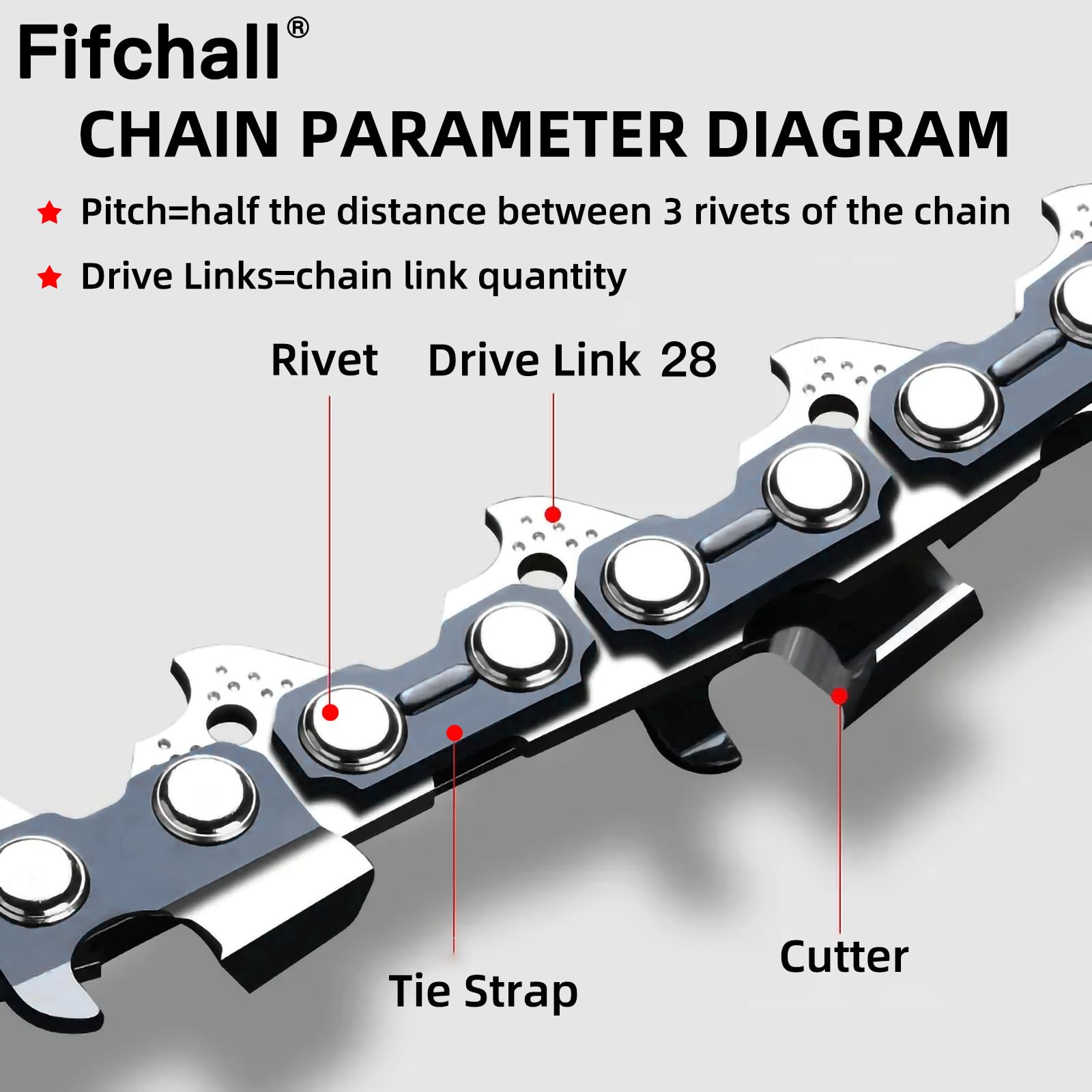 Fifchall®

CHAIN PARAMETER DIAGRAM

★ Pitch=half the distance between 3 rivets of the chain

★ Drive Links=chain link quantity

Rivet

Drive Link 28

Tie Strap

Cutter